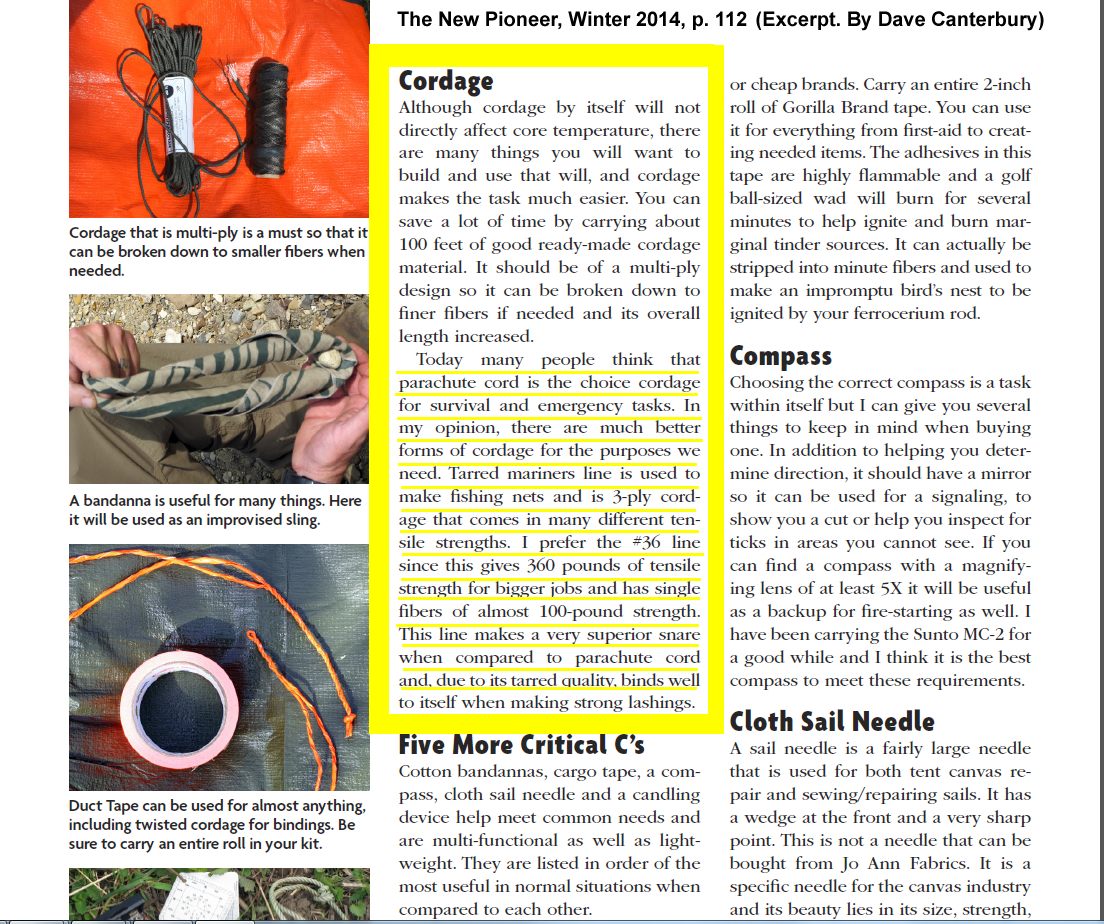 The New Pioneer, Winter 2014, p. 112 (Excerpt. By Dave Canterbury)

Cordage that is multi-ply is a must so that it can be broken down to smaller fibers when needed.

A bandanna is useful for many things. Here it will be used as an improvised sling.

Duct Tape can be used for almost anything, including twisted cordage for bindings. Be sure to carry an entire roll in your kit.

Cordage

Although cordage by itself will not directly affect core temperature, there are many things you will want to build and use that will, and cordage makes the task much easier. You can save a lot of time by carrying about 100 feet of good ready-made cordage material. It should be of a multi-ply design so it can be broken down to finer fibers if needed and its overall length increased.

Today many people think that parachute cord is the choice cordage for survival and emergency tasks. In my opinion, there are much better forms of cordage for the purposes we need. Tarred mariners line is used to make fishing nets and is 3-ply cordage that comes in many different tensile strengths. I prefer the #36 line since this gives 360 pounds of tensile strength for bigger jobs and has single fibers of almost 100-pound strength. This line makes a very superior snare when compared to parachute cord and, due to its tarred quality, binds well to itself when making strong lashings.

Five More Critical C's

Cotton bandannas, cargo tape, a compass, cloth sail needle and a candling device help meet common needs and are multi-functional as well as lightweight. They are listed in order of the most useful in normal situations when compared to each other.

or cheap brands. Carry an entire 2-inch roll of Gorilla Brand tape. You can use it for everything from first-aid to creating needed items. The adhesives in this tape are highly flammable and a golf ball-sized wad will burn for several minutes to help ignite and burn marginal tinder sources. It can actually be stripped into minute fibers and used to make an impromptu bird's nest to be ignited by your ferrocerium rod.

Compass

Choosing the correct compass is a task within itself but I can give you several things to keep in mind when buying one. In addition to helping you determine direction, it should have a mirror so it can be used for a signaling, to show you a cut or help you inspect for ticks in areas you cannot see. If you can find a compass with a magnifying lens of at least 5X it will be useful as a backup for fire-starting as well. I have been carrying the Sunto MC-2 for a good while and I think it is the best compass to meet these requirements.

Cloth Sail Needle

A sail needle is a fairly large needle that is used for both tent canvas repair and sewing/repairing sails. It has a wedge at the front and a very sharp point. This is not a needle that can be bought from Jo Ann Fabrics. It is a specific needle for the canvas industry and its beauty lies in its size, strength,